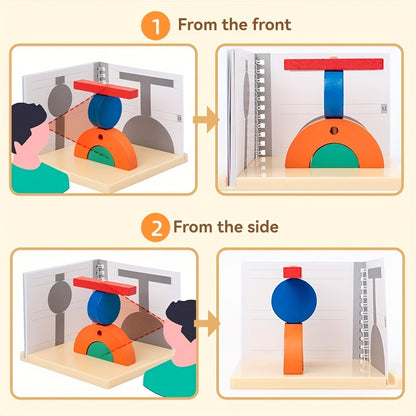 1 From the front

2 From the side